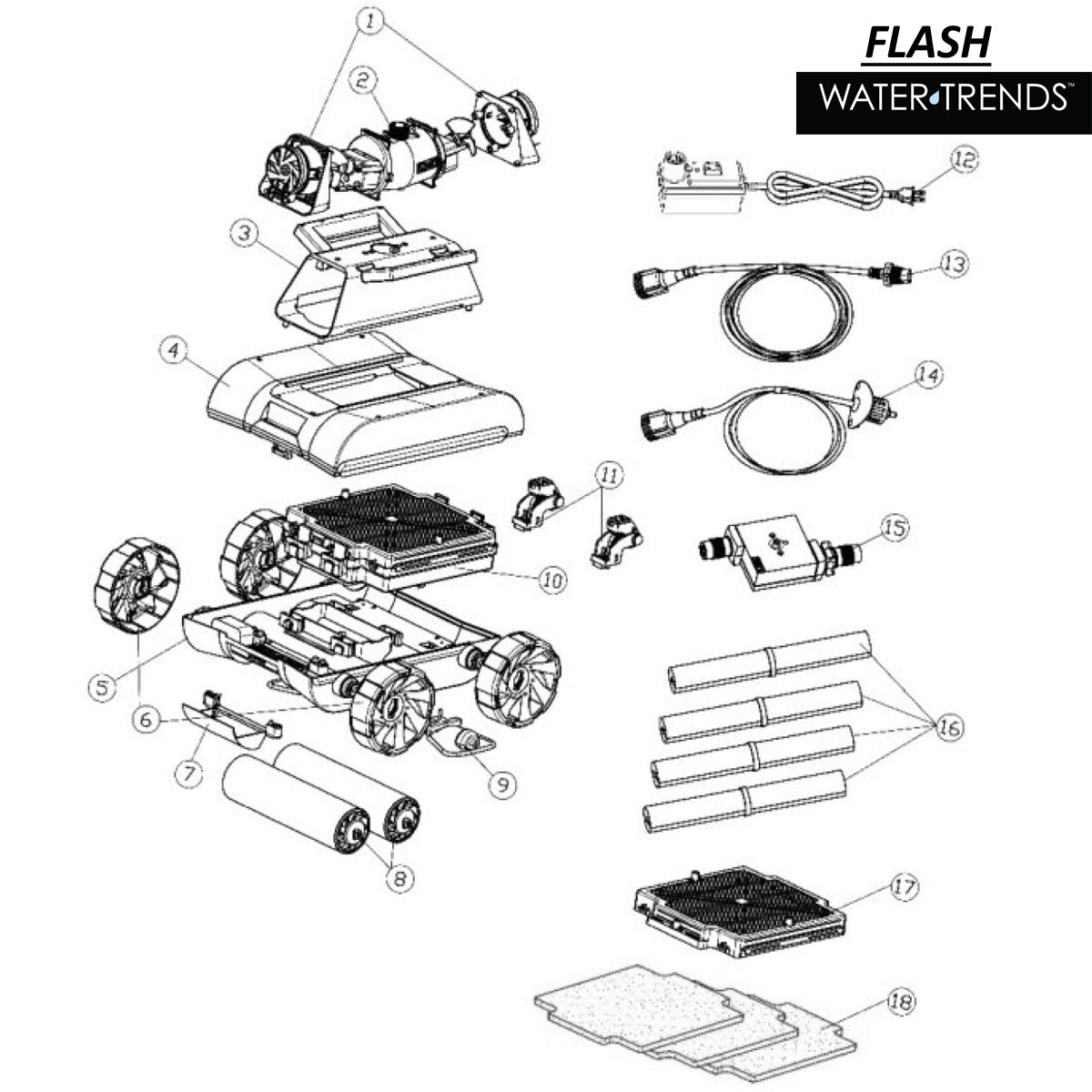 FLASH
WATER TRENDS™

1
2
3
4
5
6
7
8
9
10
11
12
13
14
15
16
17
18